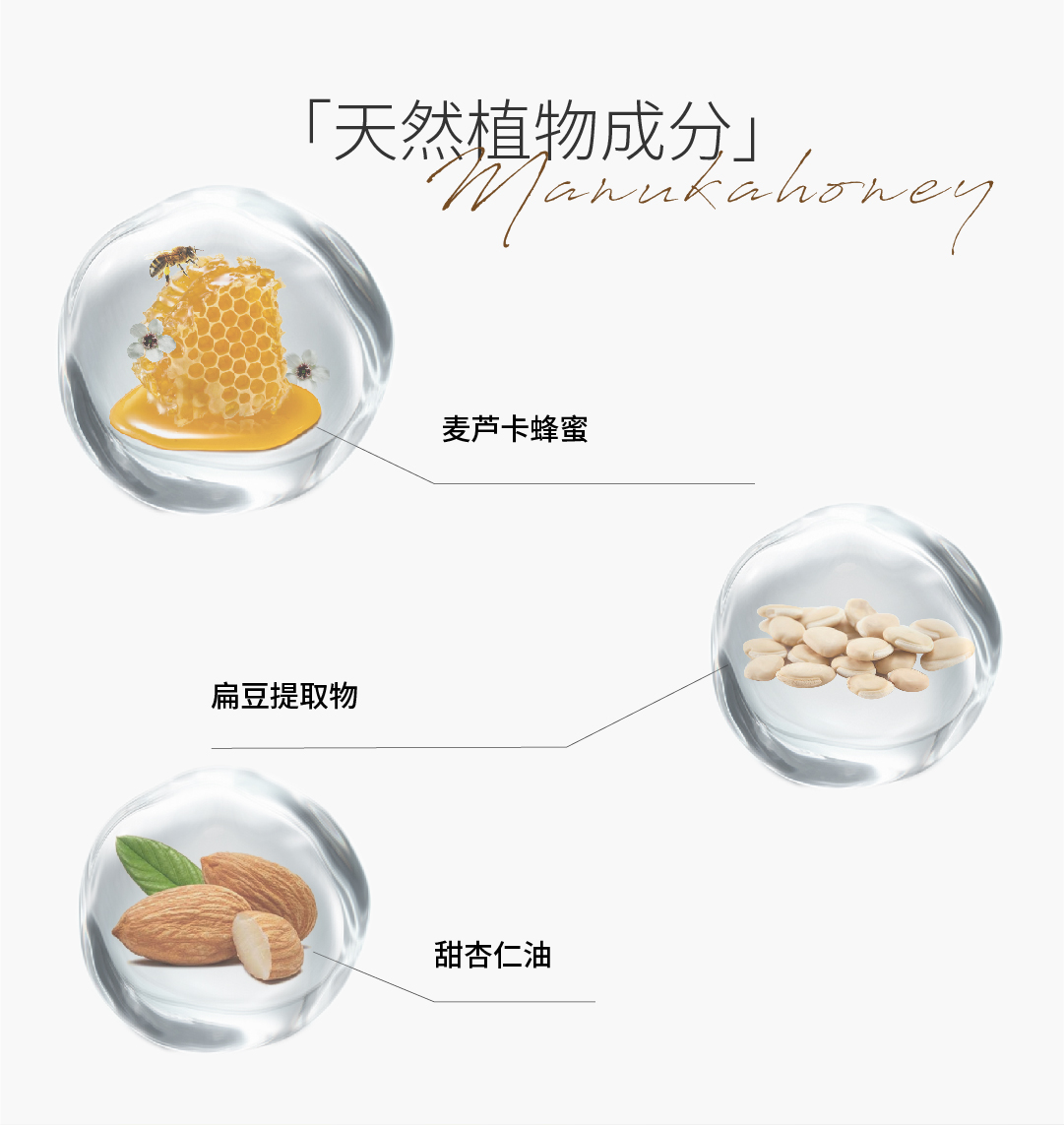 「天然植物成分」
Manukahoney

麦芦卡蜂蜜

扁豆提取物

甜杏仁油